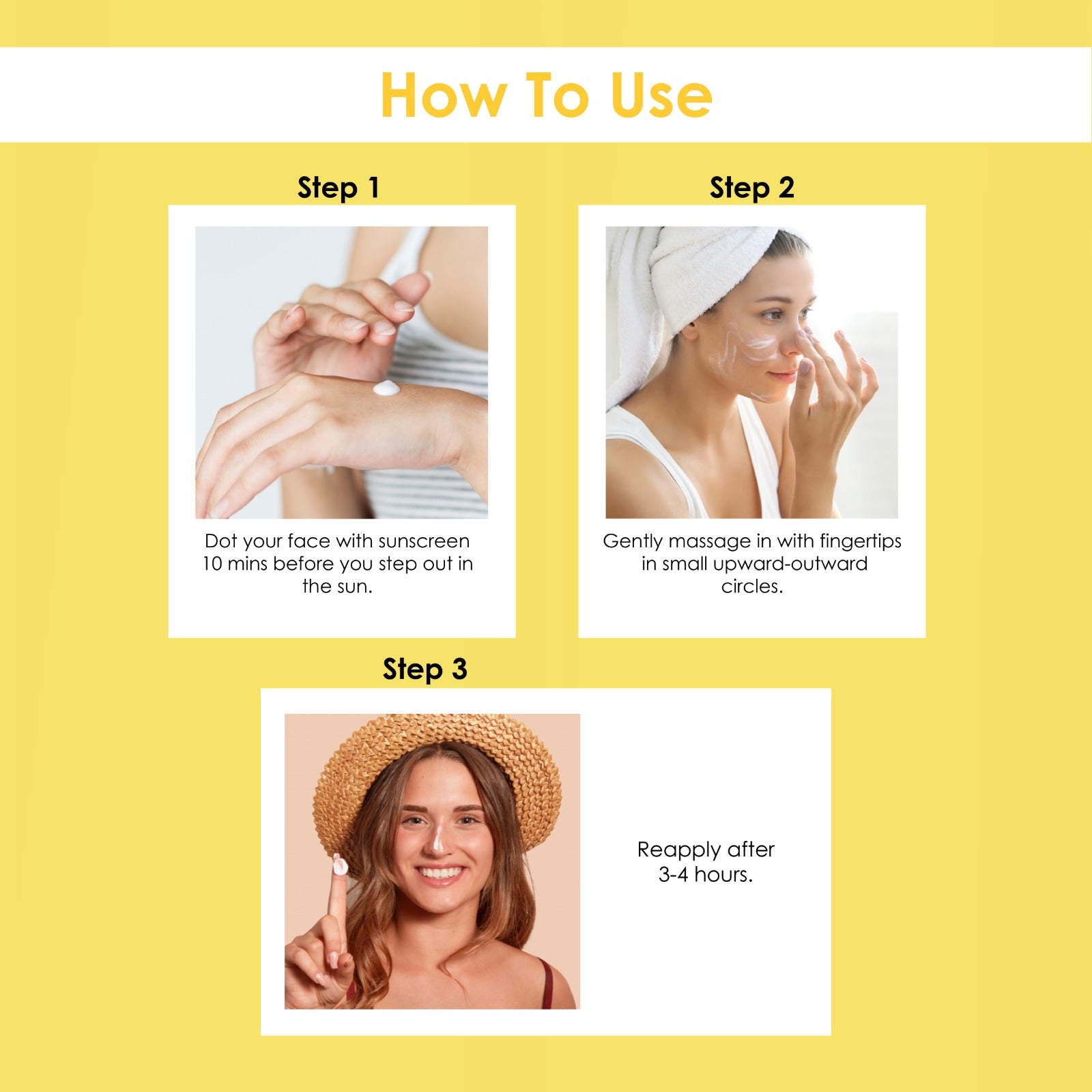 How To Use

Step 1

Dot your face with sunscreen 10 mins before you step out in the sun.

Step 2

Gently massage in with fingertips in small upward-outward circles.

Step 3

Reapply after 3-4 hours.