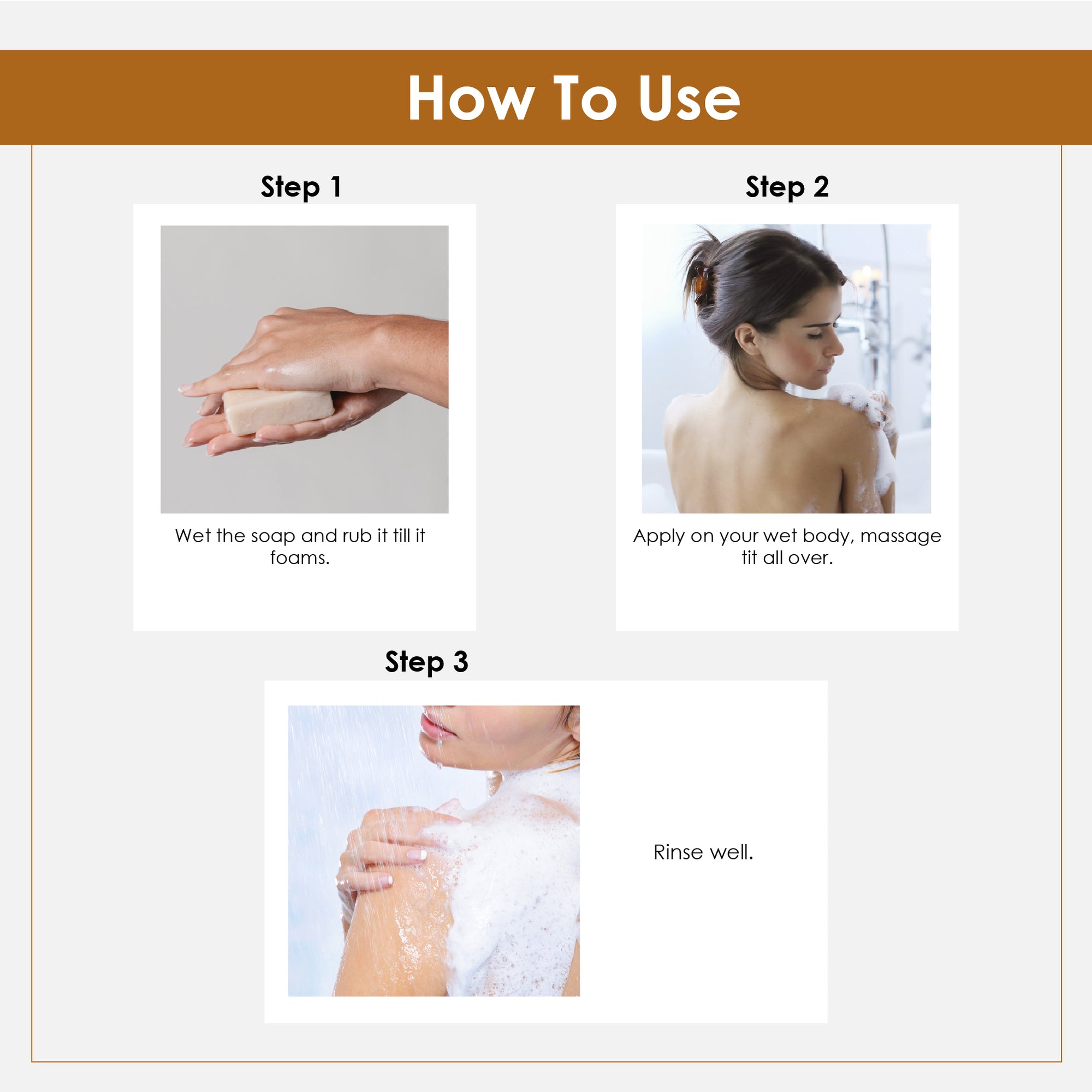 How To Use

Step 1

Wet the soap and rub it till it foams.

Step 2

Apply on your wet body, massage tit all over.

Step 3

Rinse well.