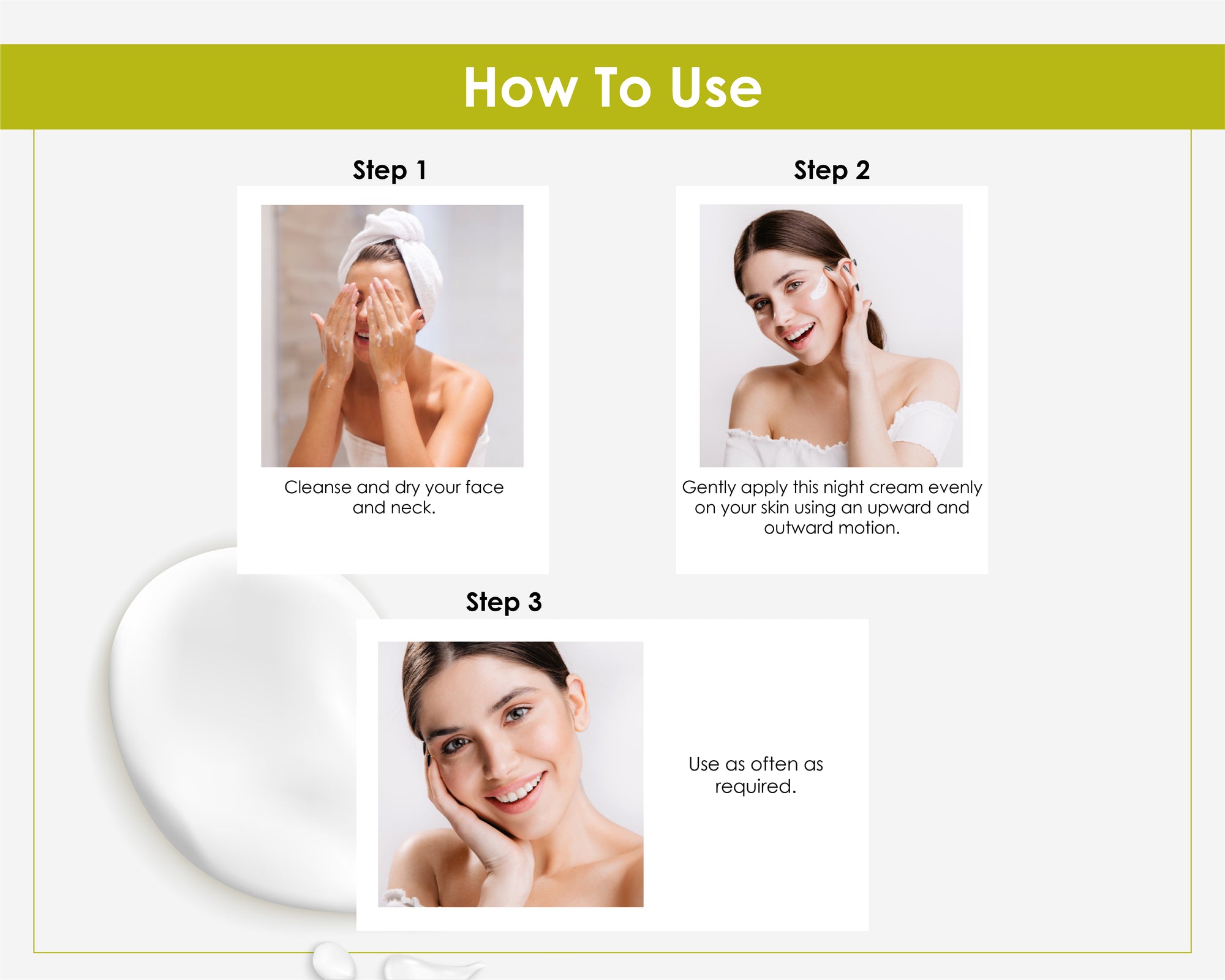 How To Use

Step 1

Cleanse and dry your face and neck.

Step 2

Gently apply this night cream evenly on your skin using an upward and outward motion.

Step 3

Use as often as required.