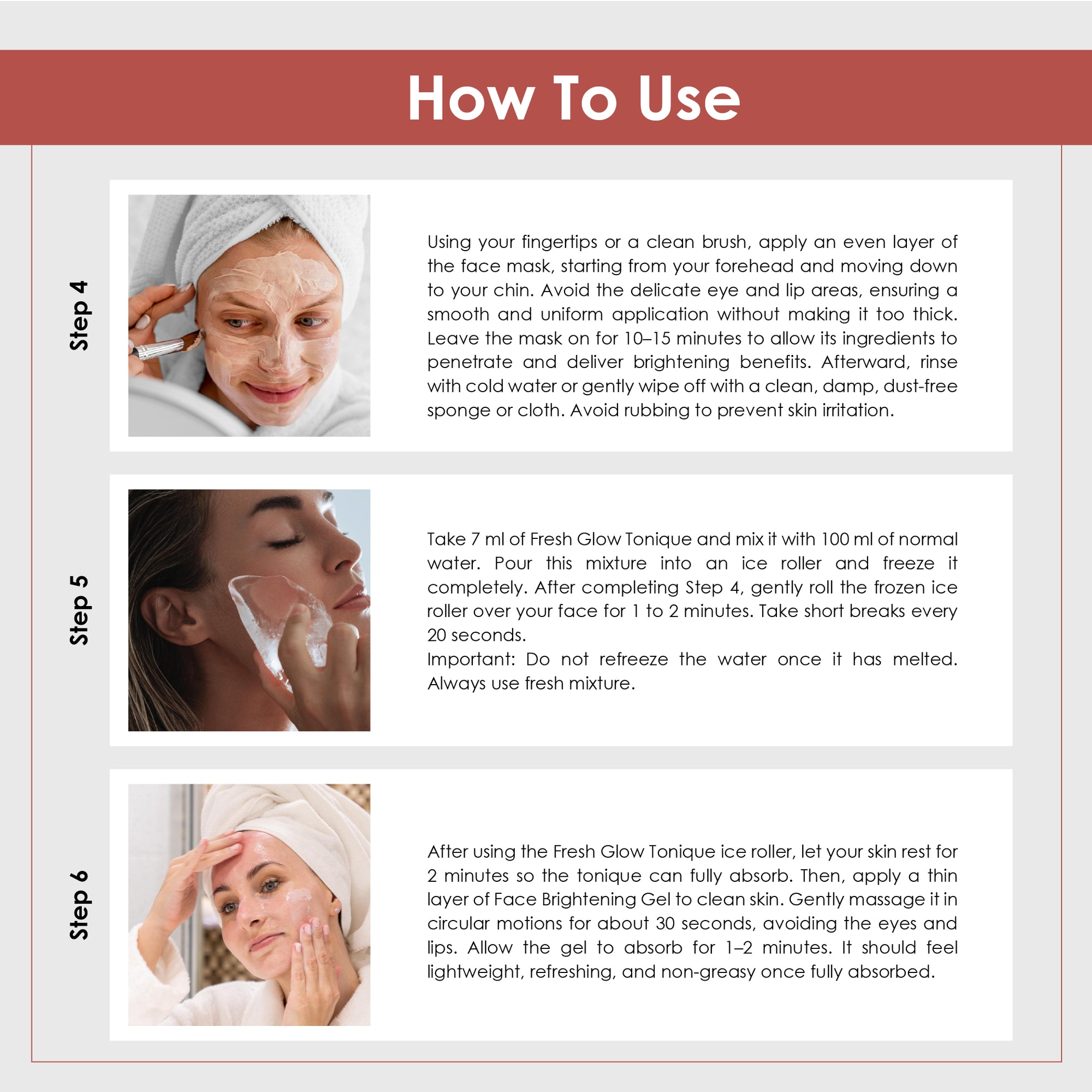 How To Use

Step 4

Using your fingertips or a clean brush, apply an even layer of the face mask, starting from your forehead and moving down to your chin. Avoid the delicate eye and lip areas, ensuring a smooth and uniform application without making it too thick. Leave the mask on for 10–15 minutes to allow its ingredients to penetrate and deliver brightening benefits. Afterward, rinse with cold water or gently wipe off with a clean, damp, dust-free sponge or cloth. Avoid rubbing to prevent skin irritation.

Step 5

Take 7 ml of Fresh Glow Tonique and mix it with 100 ml of normal water. Pour this mixture into an ice roller and freeze it completely. After completing Step 4, gently roll the frozen ice roller over your face for 1 to 2 minutes. Take short breaks every 20 seconds.
Important: Do not refreeze the water once it has melted. Always use fresh mixture.

Step 6

After using the Fresh Glow Tonique ice roller, let your skin rest for 2 minutes so the tonique can fully absorb. Then, apply a thin layer of Face Brightening Gel to clean skin. Gently massage it in circular motions for about 30 seconds, avoiding the eyes and lips. Allow the gel to absorb for 1–2 minutes. It should feel lightweight, refreshing, and non-greasy once fully absorbed.