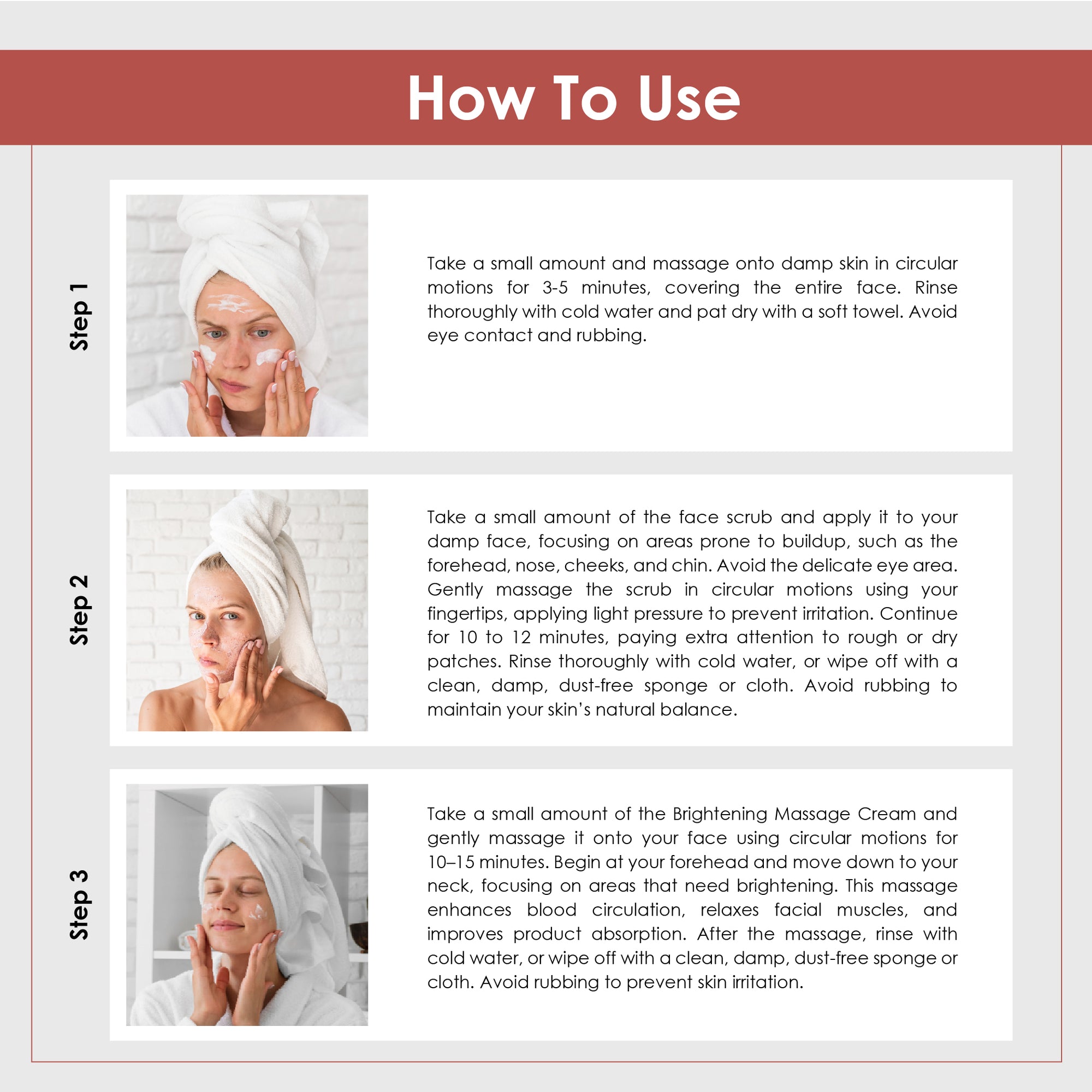 How To Use

Step 1

Take a small amount and massage onto damp skin in circular motions for 3-5 minutes, covering the entire face. Rinse thoroughly with cold water and pat dry with a soft towel. Avoid eye contact and rubbing.

Step 2

Take a small amount of the face scrub and apply it to your damp face, focusing on areas prone to buildup, such as the forehead, nose, cheeks, and chin. Avoid the delicate eye area. Gently massage the scrub in circular motions using your fingertips, applying light pressure to prevent irritation. Continue for 10 to 12 minutes, paying extra attention to rough or dry patches. Rinse thoroughly with cold water, or wipe off with a clean, damp, dust-free sponge or cloth. Avoid rubbing to maintain your skin's natural balance.

Step 3

Take a small amount of the Brightening Massage Cream and gently massage it onto your face using circular motions for 10–15 minutes. Begin at your forehead and move down to your neck, focusing on areas that need brightening. This massage enhances blood circulation, relaxes facial muscles, and improves product absorption. After the massage, rinse with cold water, or wipe off with a clean, damp, dust-free sponge or cloth. Avoid rubbing to prevent skin irritation.