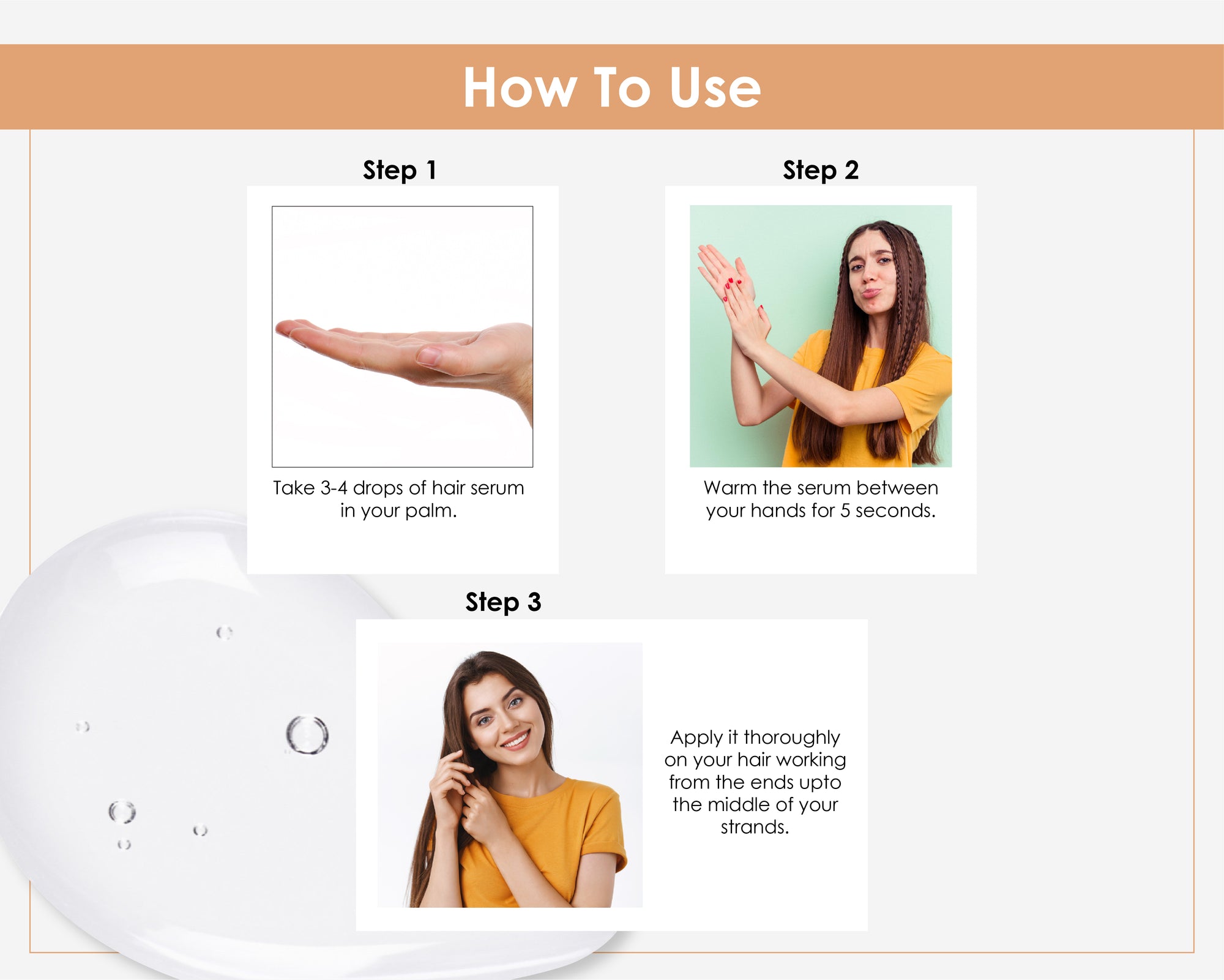 How To Use

Step 1

Take 3-4 drops of hair serum in your palm.

Step 2

Warm the serum between your hands for 5 seconds.

Step 3

Apply it thoroughly on your hair working from the ends upto the middle of your strands.