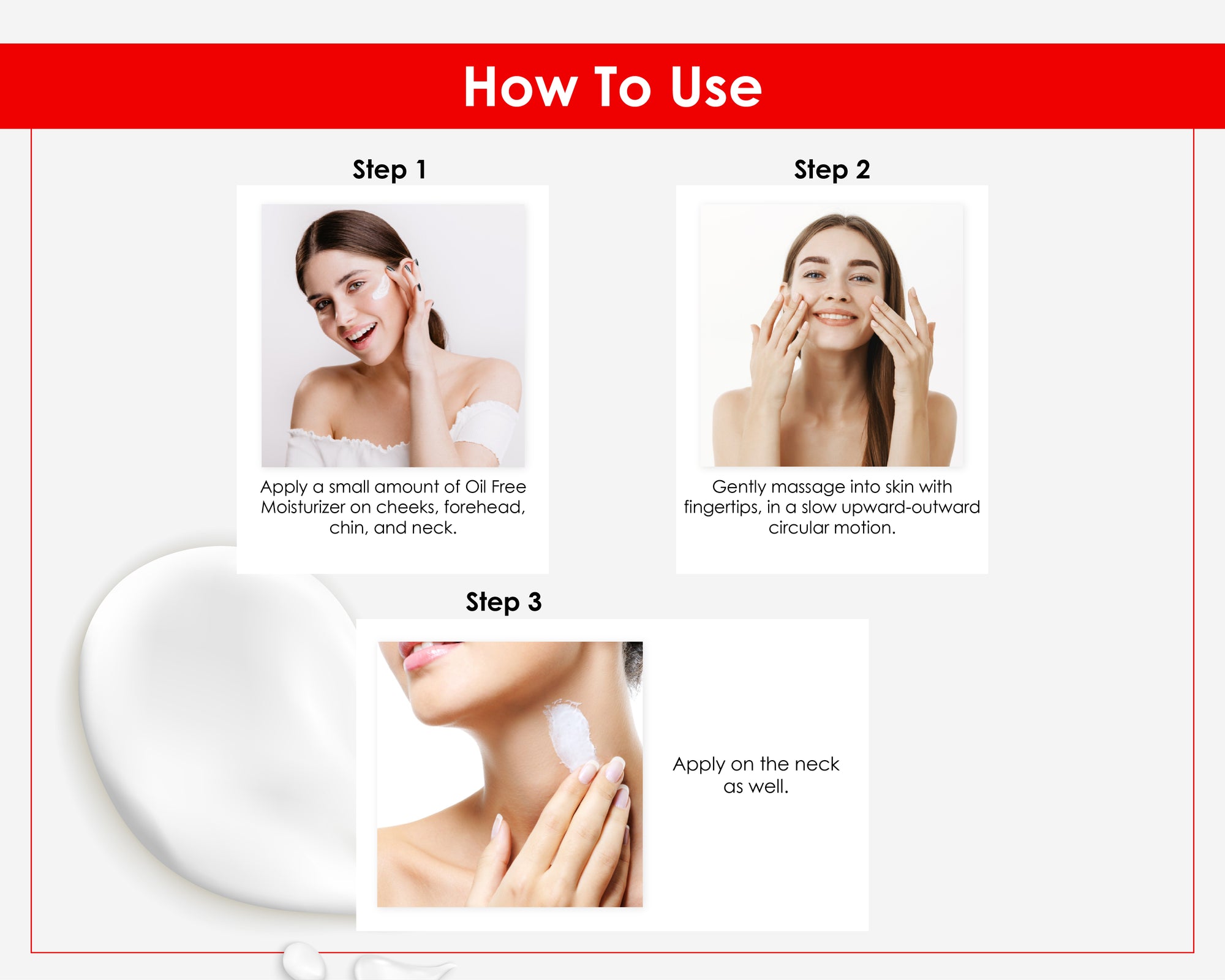 How To Use

Step 1

Apply a small amount of Oil Free Moisturizer on cheeks, forehead, chin, and neck.

Step 2

Gently massage into skin with fingertips, in a slow upward-outward circular motion.

Step 3

Apply on the neck as well.