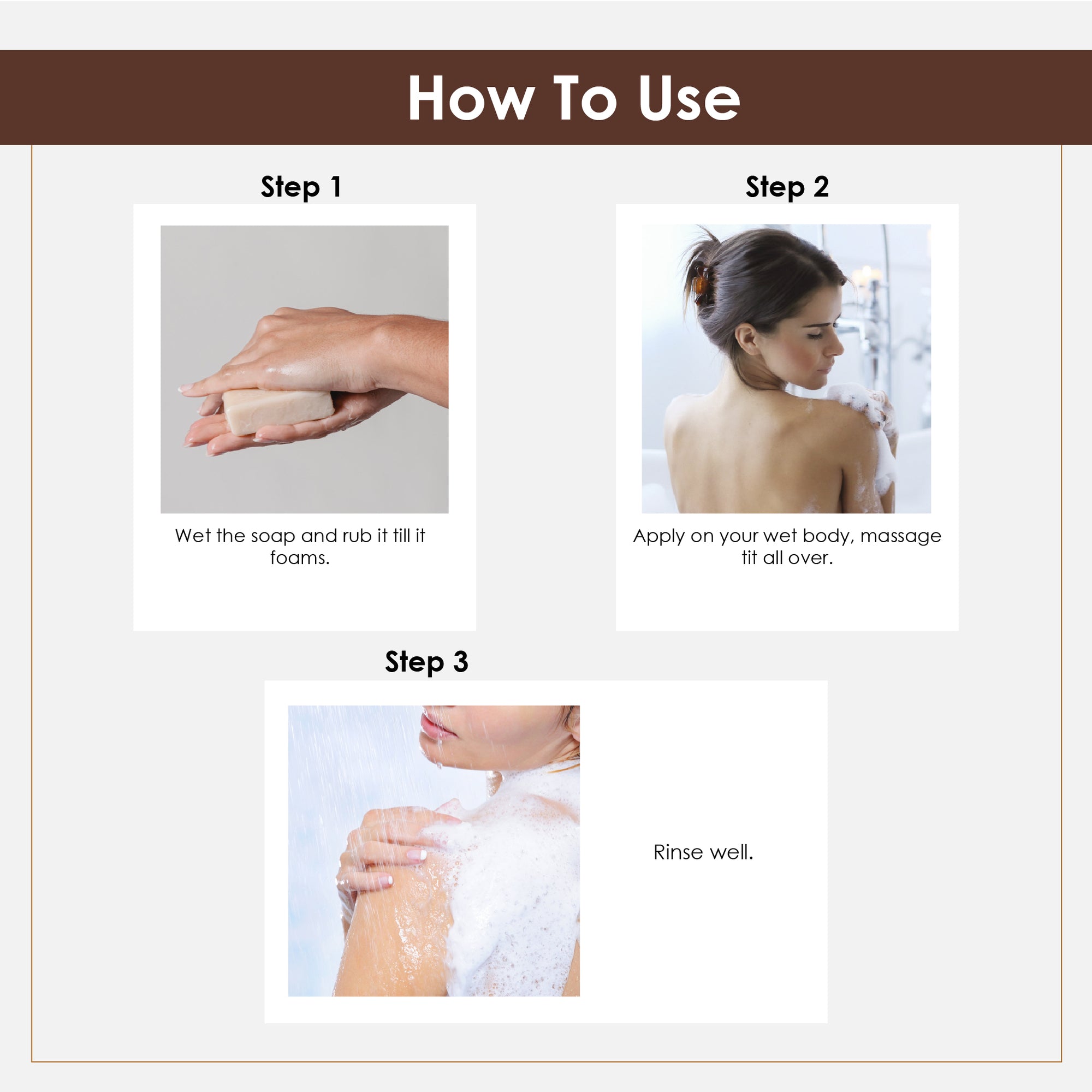 How To Use

Step 1

Wet the soap and rub it till it foams.

Step 2

Apply on your wet body, massage tit all over.

Step 3

Rinse well.