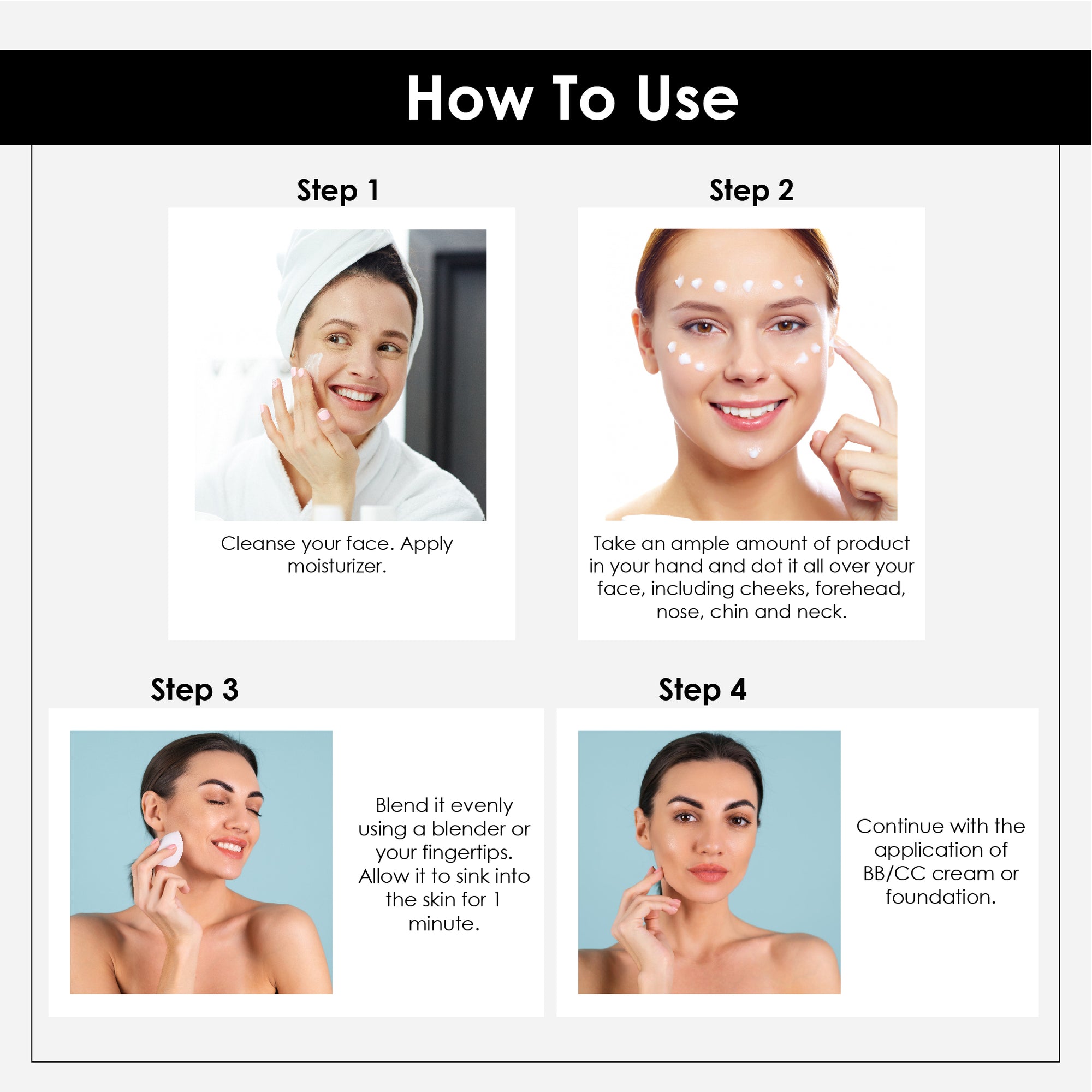 How To Use

Step 1

Cleanse your face. Apply moisturizer.

Step 2

Take an ample amount of product in your hand and dot it all over your face, including cheeks, forehead, nose, chin and neck.

Step 3

Blend it evenly using a blender or your fingertips. Allow it to sink into the skin for 1 minute.

Step 4

Continue with the application of BB/CC cream or foundation.