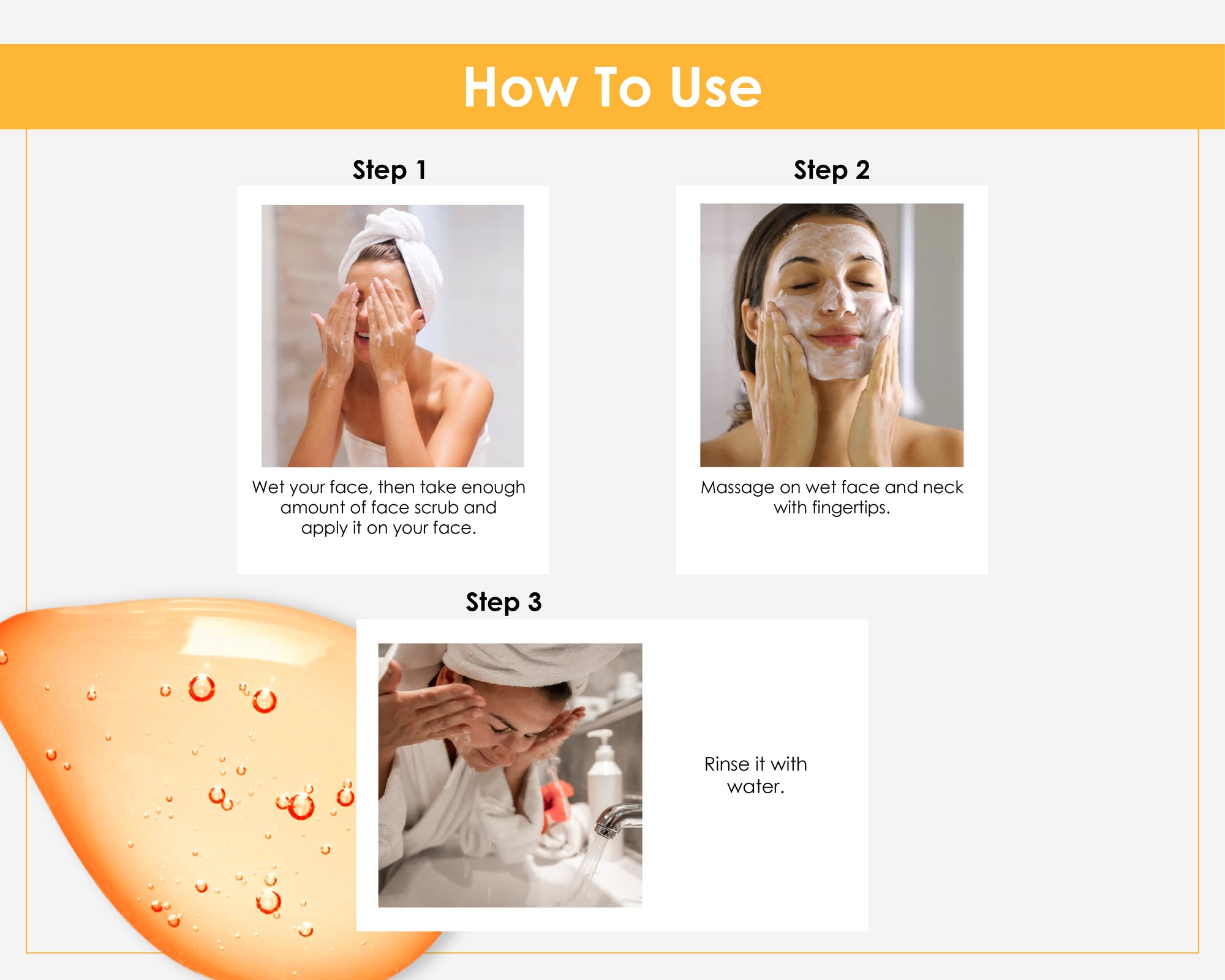 How To Use

Step 1

Wet your face, then take enough amount of face scrub and apply it on your face.

Step 2

Massage on wet face and neck with fingertips.

Step 3

Rinse it with water.