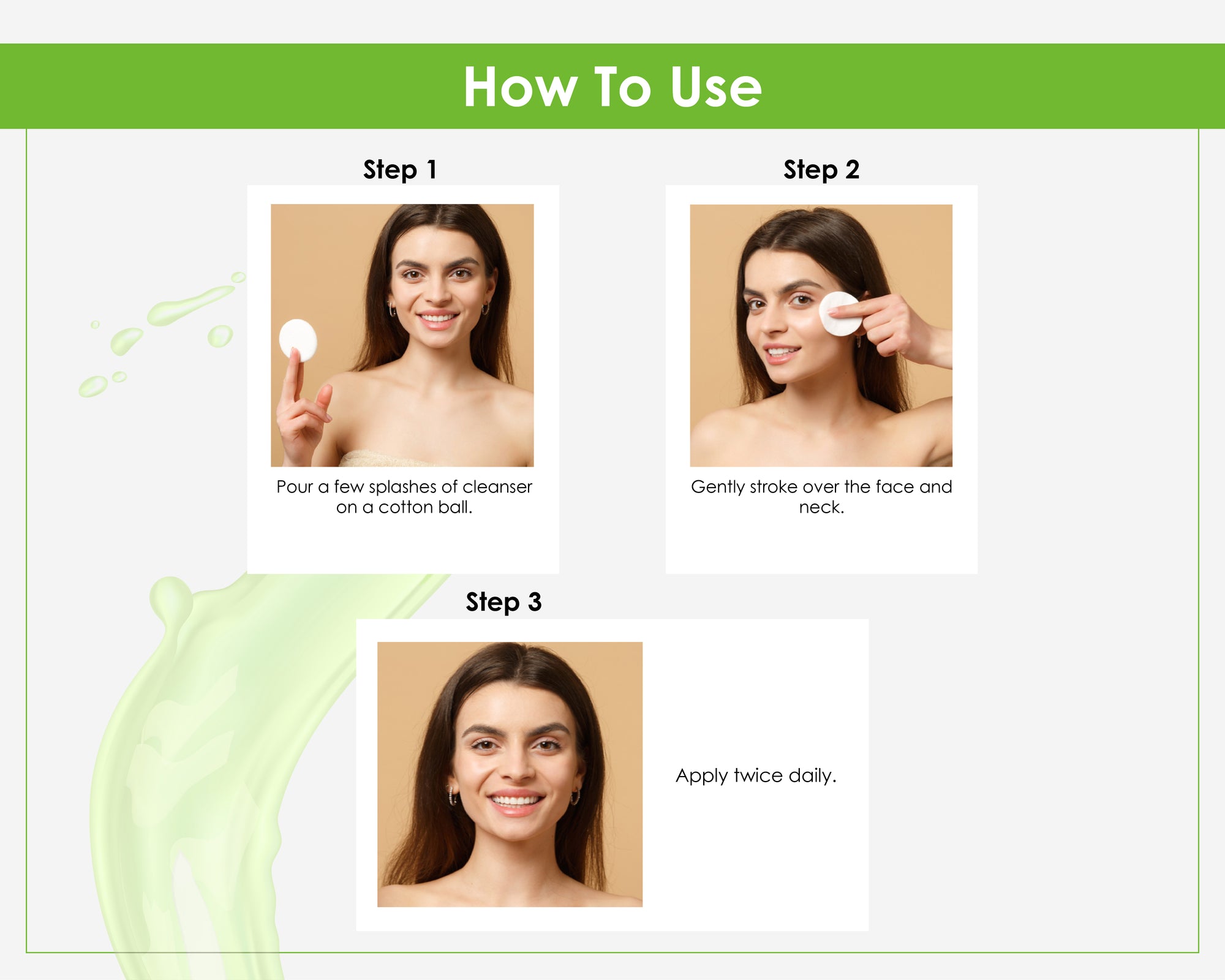 How To Use

Step 1

Pour a few splashes of cleanser on a cotton ball.

Step 2

Gently stroke over the face and neck.

Step 3

Apply twice daily.