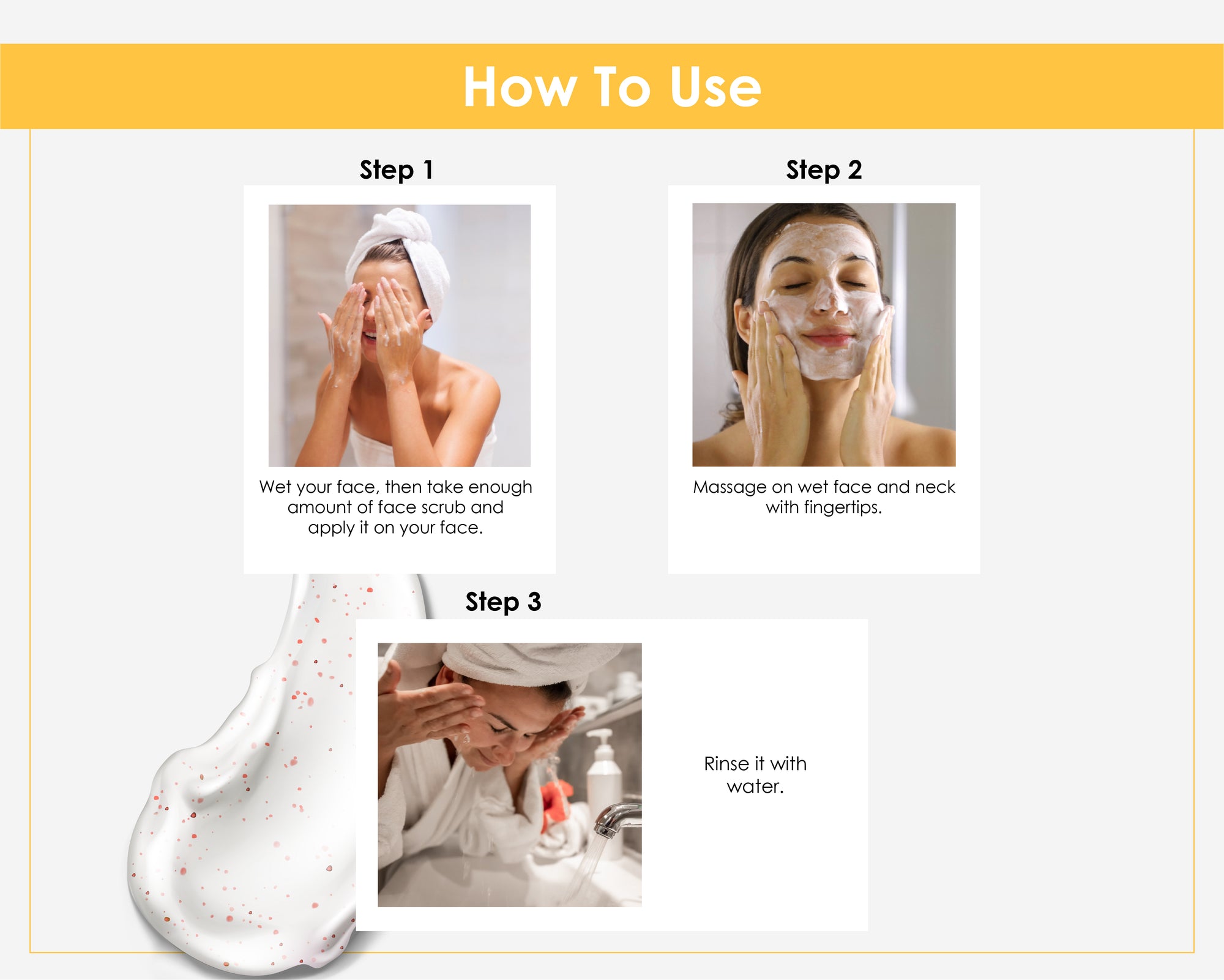 How To Use

Step 1

Wet your face, then take enough amount of face scrub and apply it on your face.

Step 2

Massage on wet face and neck with fingertips.

Step 3

Rinse it with water.