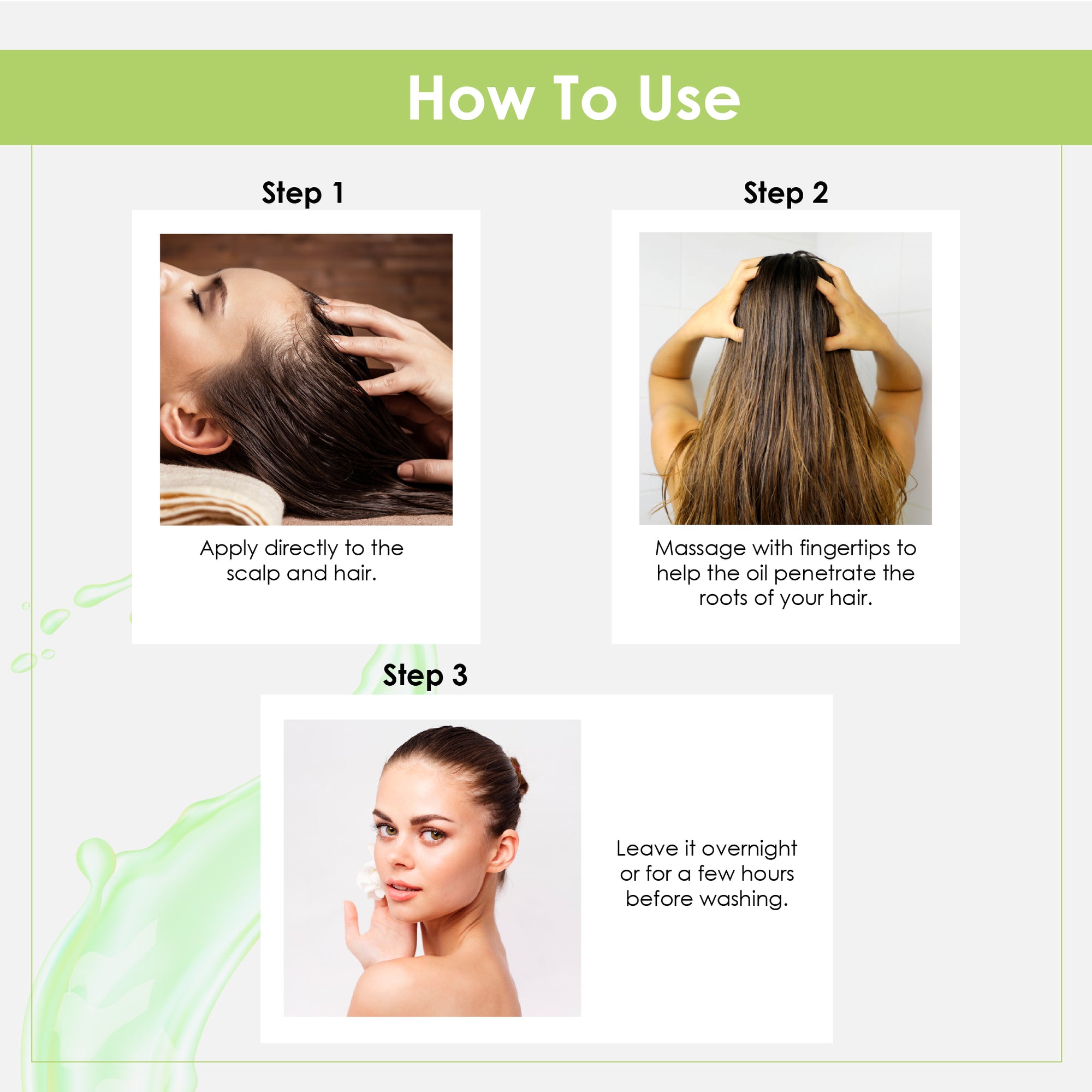 How To Use

Step 1

Apply directly to the scalp and hair.

Step 2

Massage with fingertips to help the oil penetrate the roots of your hair.

Step 3

Leave it overnight or for a few hours before washing.