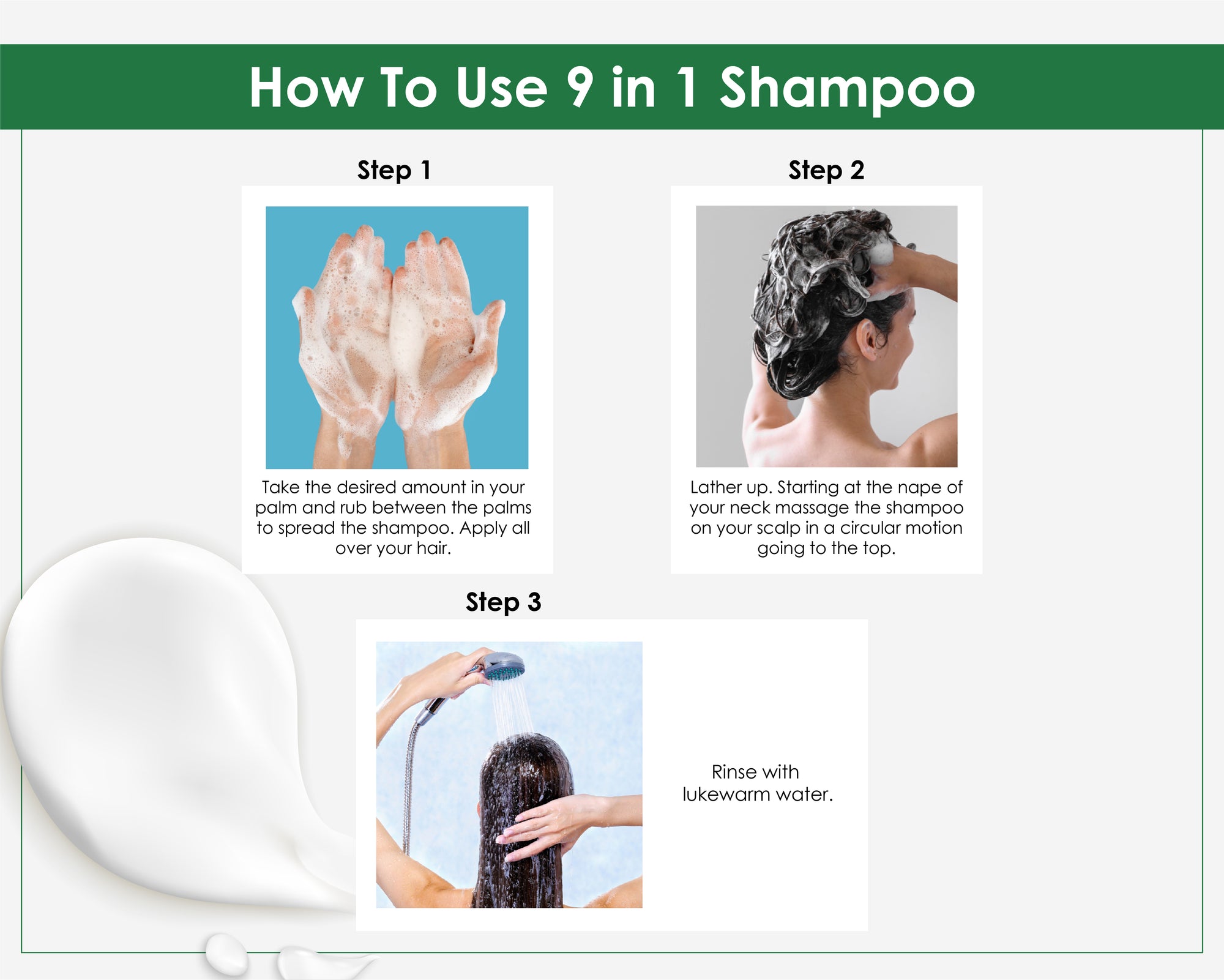 How To Use 9 in 1 Shampoo

Step 1

Take the desired amount in your palm and rub between the palms to spread the shampoo. Apply all over your hair.

Step 2

Lather up. Starting at the nape of your neck massage the shampoo on your scalp in a circular motion going to the top.

Step 3

Rinse with lukewarm water.