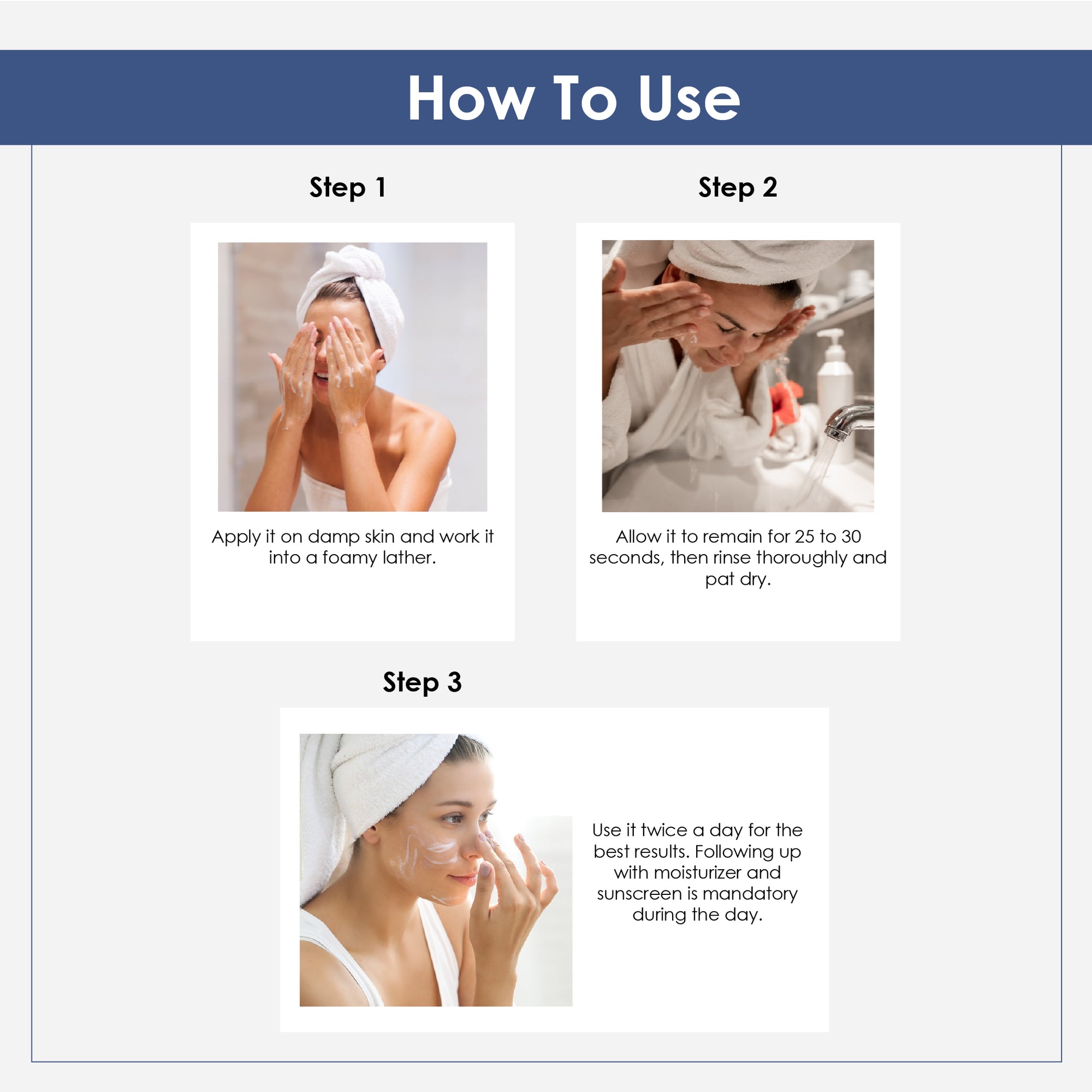 How To Use

Step 1

Apply it on damp skin and work it into a foamy lather.

Step 2

Allow it to remain for 25 to 30 seconds, then rinse thoroughly and pat dry.

Step 3

Use it twice a day for the best results. Following up with moisturizer and sunscreen is mandatory during the day.