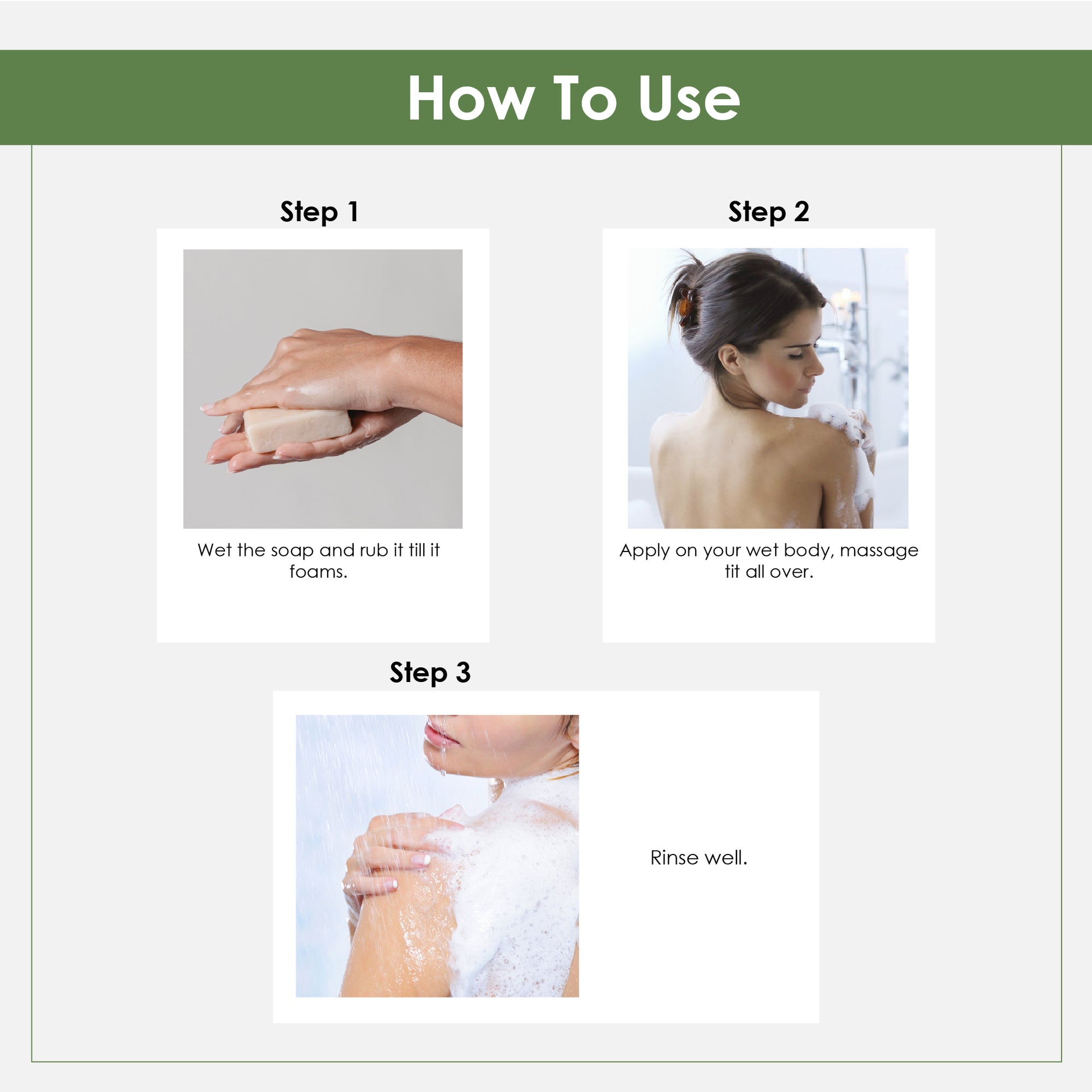 How To Use

Step 1

Wet the soap and rub it till it foams.

Step 2

Apply on your wet body, massage tit all over.

Step 3

Rinse well.