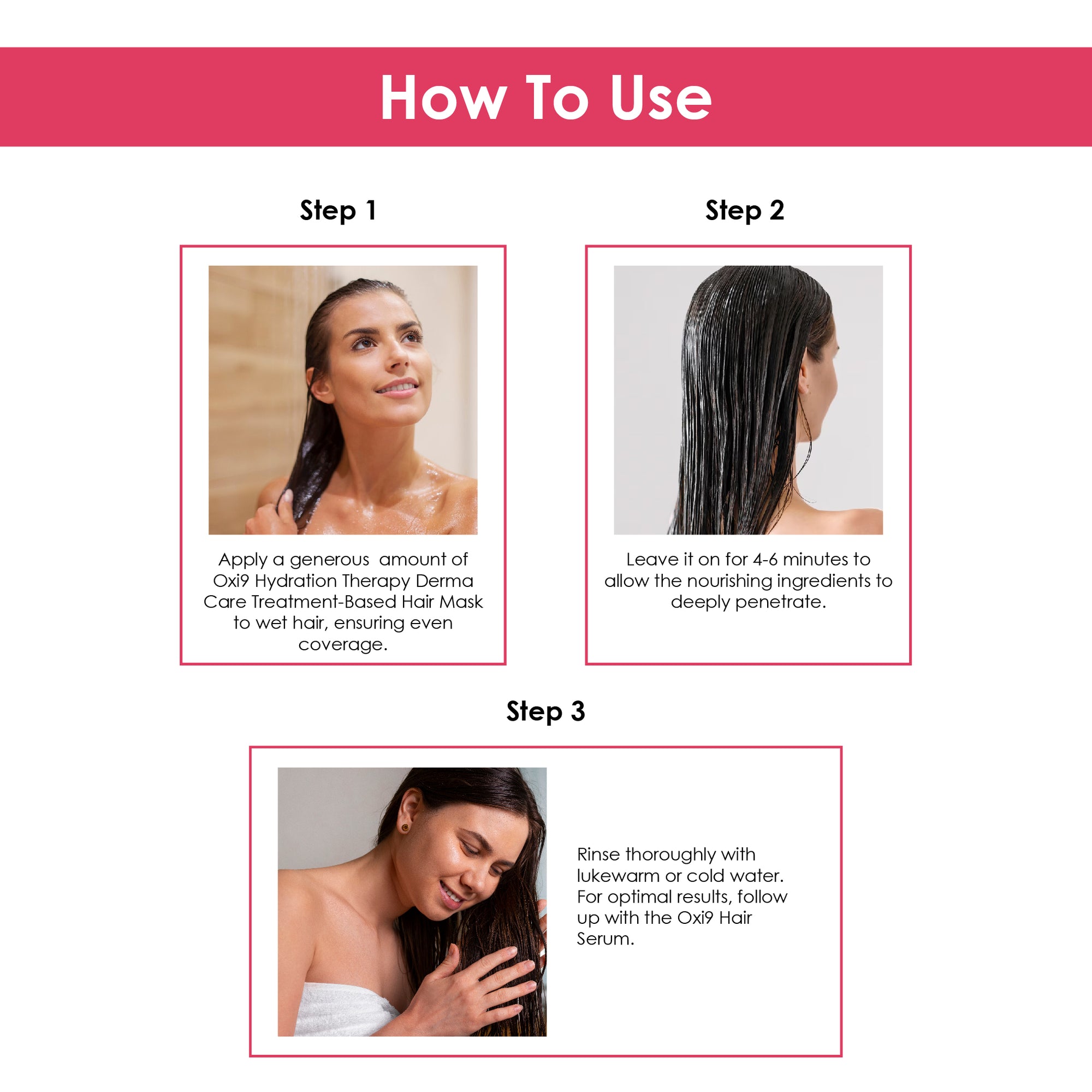 How To Use

Step 1

Apply a generous amount of Oxi9 Hydration Therapy Derma Care Treatment-Based Hair Mask to wet hair, ensuring even coverage.

Step 2

Leave it on for 4-6 minutes to allow the nourishing ingredients to deeply penetrate.

Step 3

Rinse thoroughly with lukewarm or cold water. For optimal results, follow up with the Oxi9 Hair Serum.