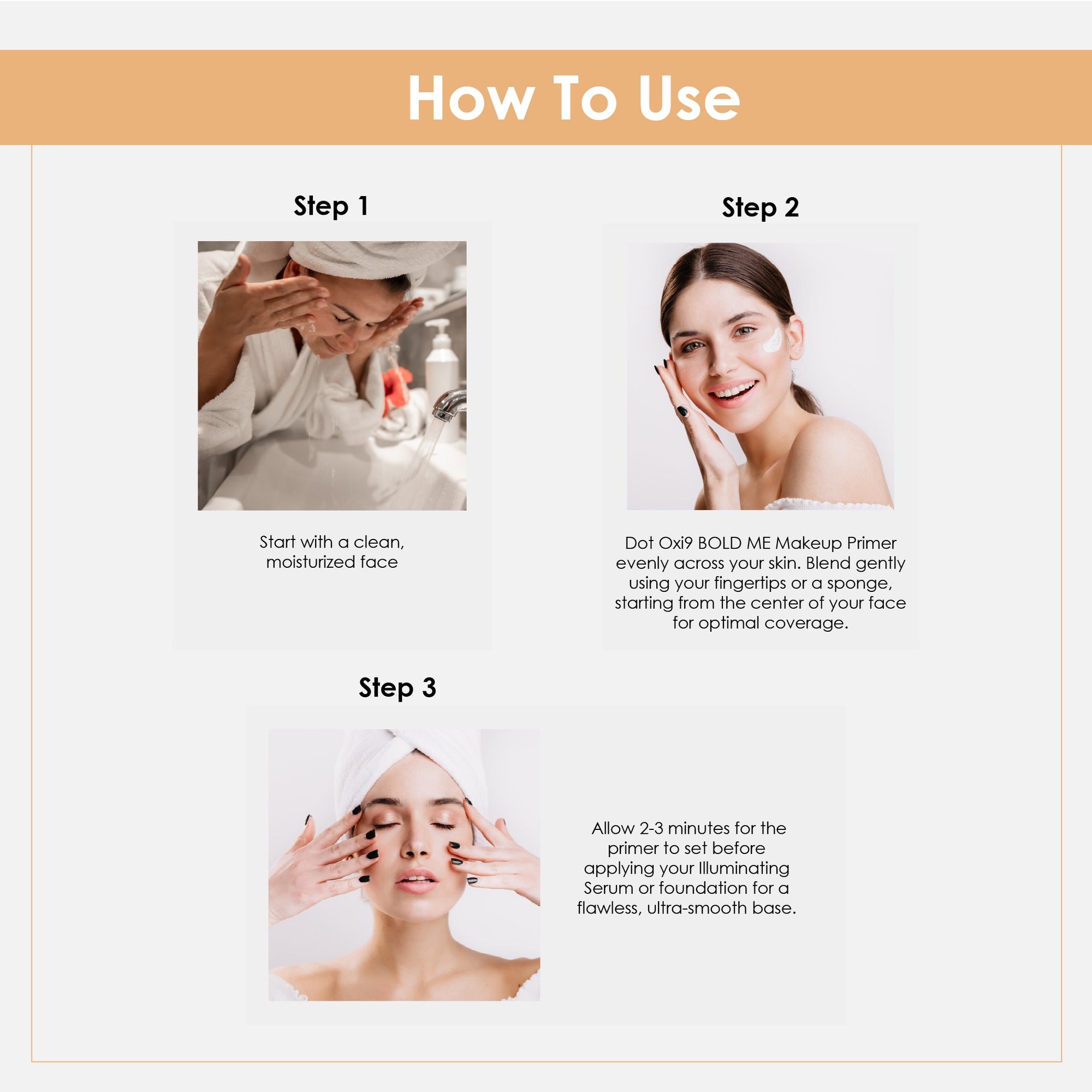 How To Use

Step 1

Start with a clean, moisturized face

Step 2

Dot Oxi9 BOLD ME Makeup Primer evenly across your skin. Blend gently using your fingertips or a sponge, starting from the center of your face for optimal coverage.

Step 3

Allow 2-3 minutes for the primer to set before applying your Illuminating Serum or foundation for a flawless, ultra-smooth base.