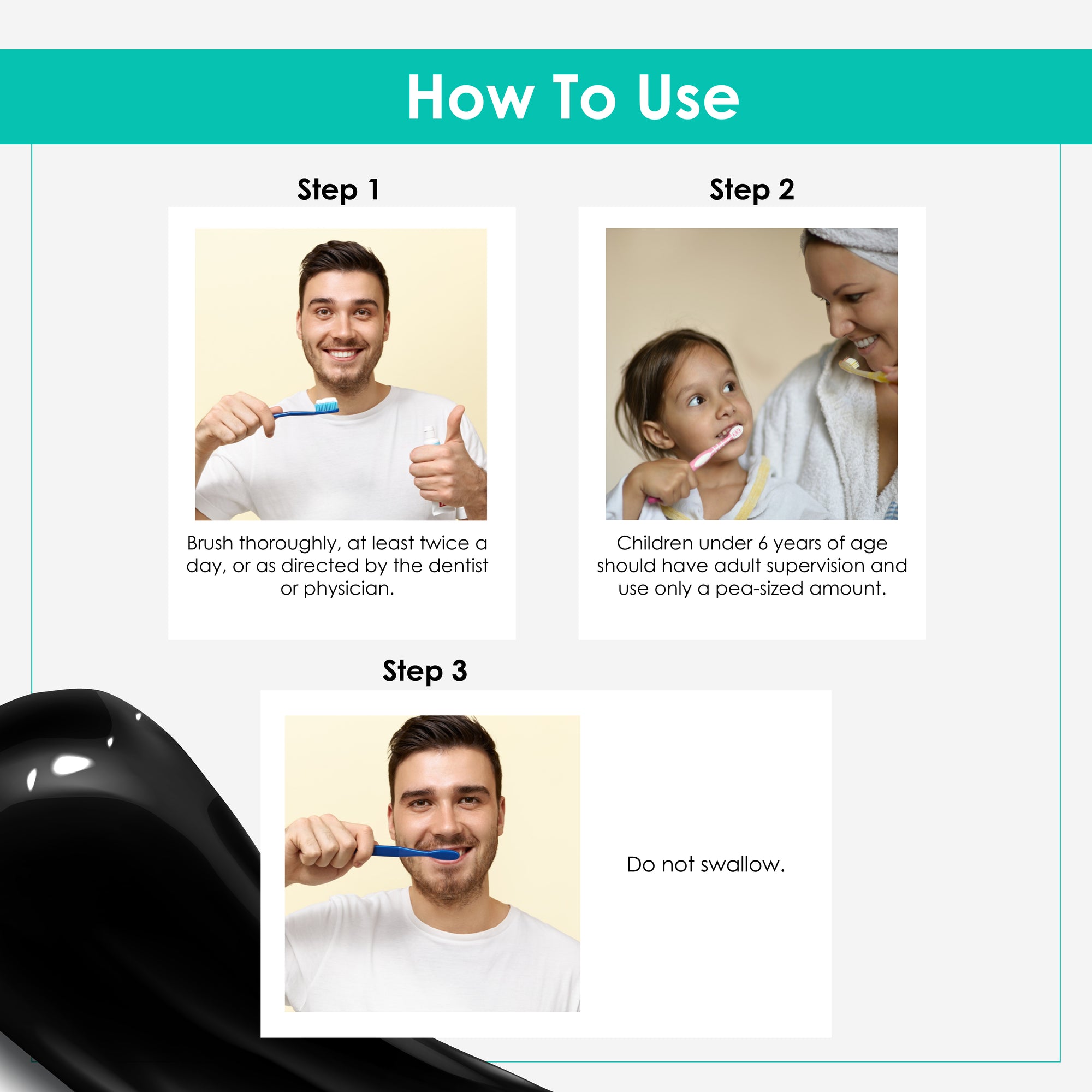 How To Use

Step 1

Brush thoroughly, at least twice a day, or as directed by the dentist or physician.

Step 2

Children under 6 years of age should have adult supervision and use only a pea-sized amount.

Step 3

Do not swallow.